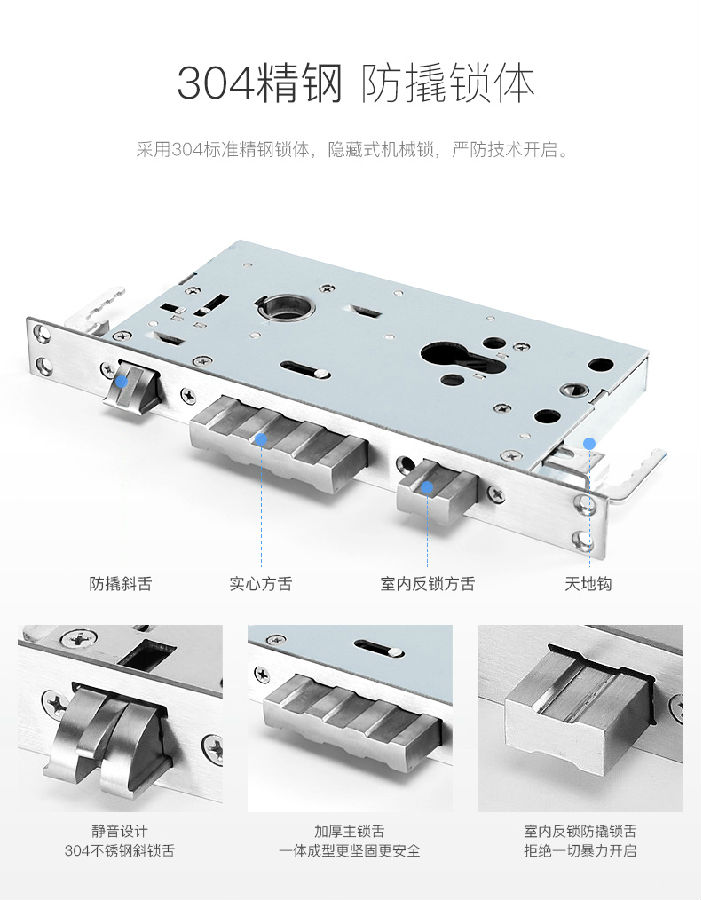 304精钢 防撬锁体

采用304标准精钢锁体，隐藏式机械锁，严防技术开启。

防撬斜舌

实心方舌

室内反锁方舌

天地钩

静音设计
304不锈钢斜锁舌

加厚主锁舌
一体成型更坚固更安全

室内反锁防撬锁舌
拒绝一切暴力开启